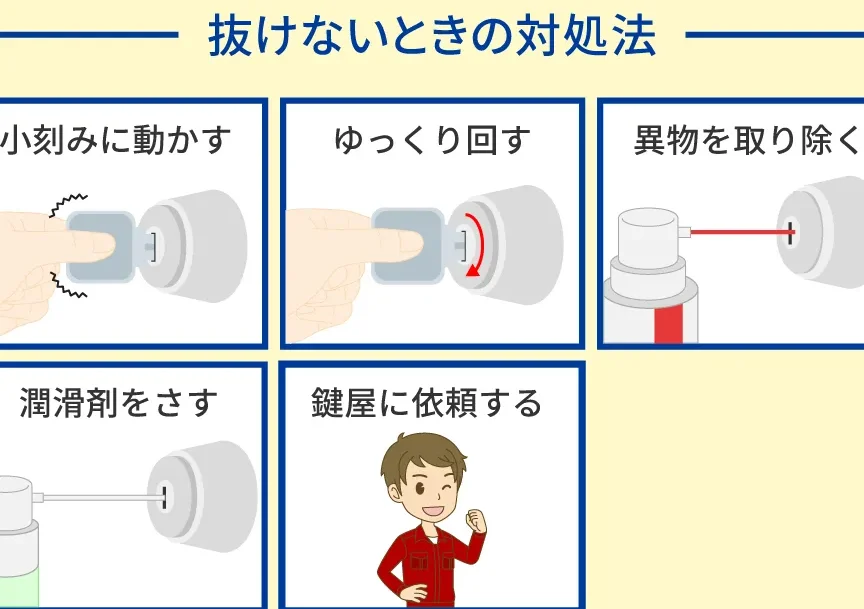 抜けないときの対処法

小刻みに動かす

ゆっくり回す

異物を取り除く

潤滑剤をさす

鍵屋に依頼する